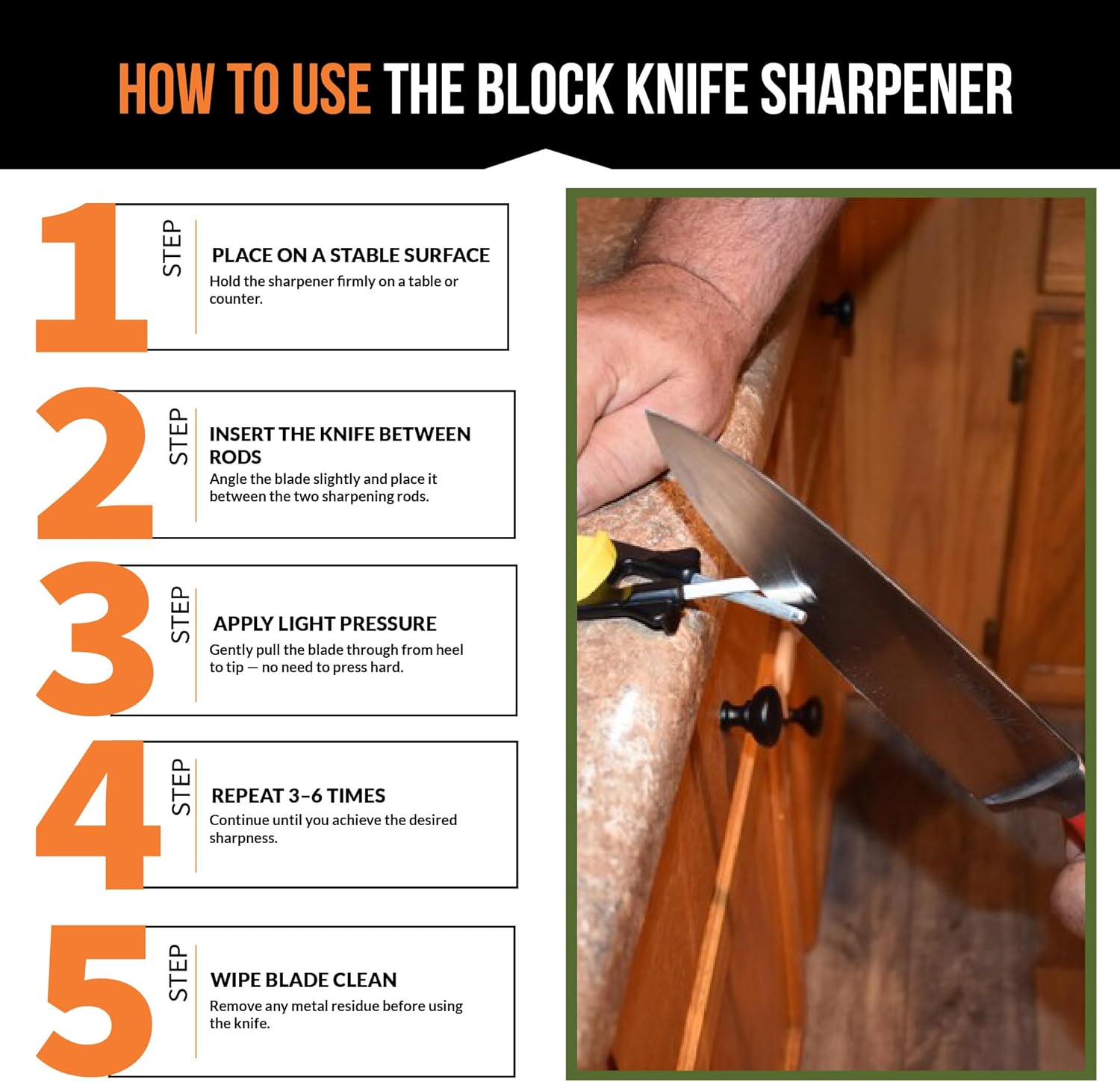 HOW TO USE THE BLOCK KNIFE SHARPENER

1 STEP
PLACE ON A STABLE SURFACE
Hold the sharpener firmly on a table or counter.

2 STEP
INSERT THE KNIFE BETWEEN RODS
Angle the blade slightly and place it between the two sharpening rods.

3 STEP
APPLY LIGHT PRESSURE
Gently pull the blade through from heel to tip — no need to press hard.

4 STEP
REPEAT 3–6 TIMES
Continue until you achieve the desired sharpness.

5 STEP
WIPE BLADE CLEAN
Remove any metal residue before using the knife.